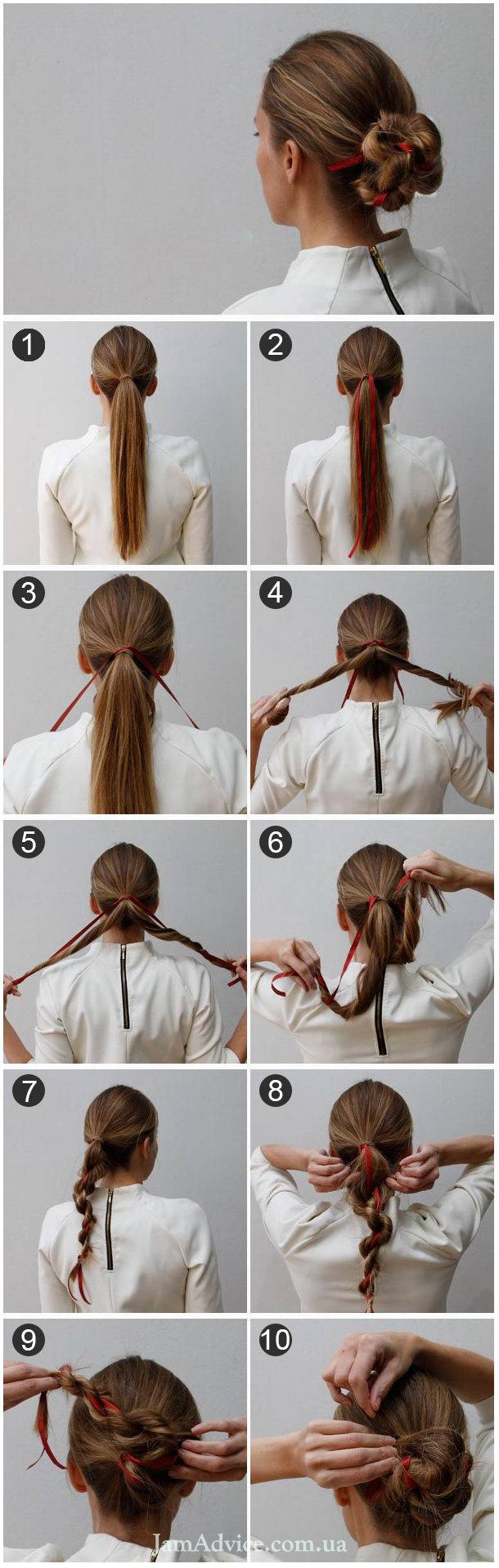 1
2
3
4
5
6
7
8
9
10
JamAdvice.com.ua